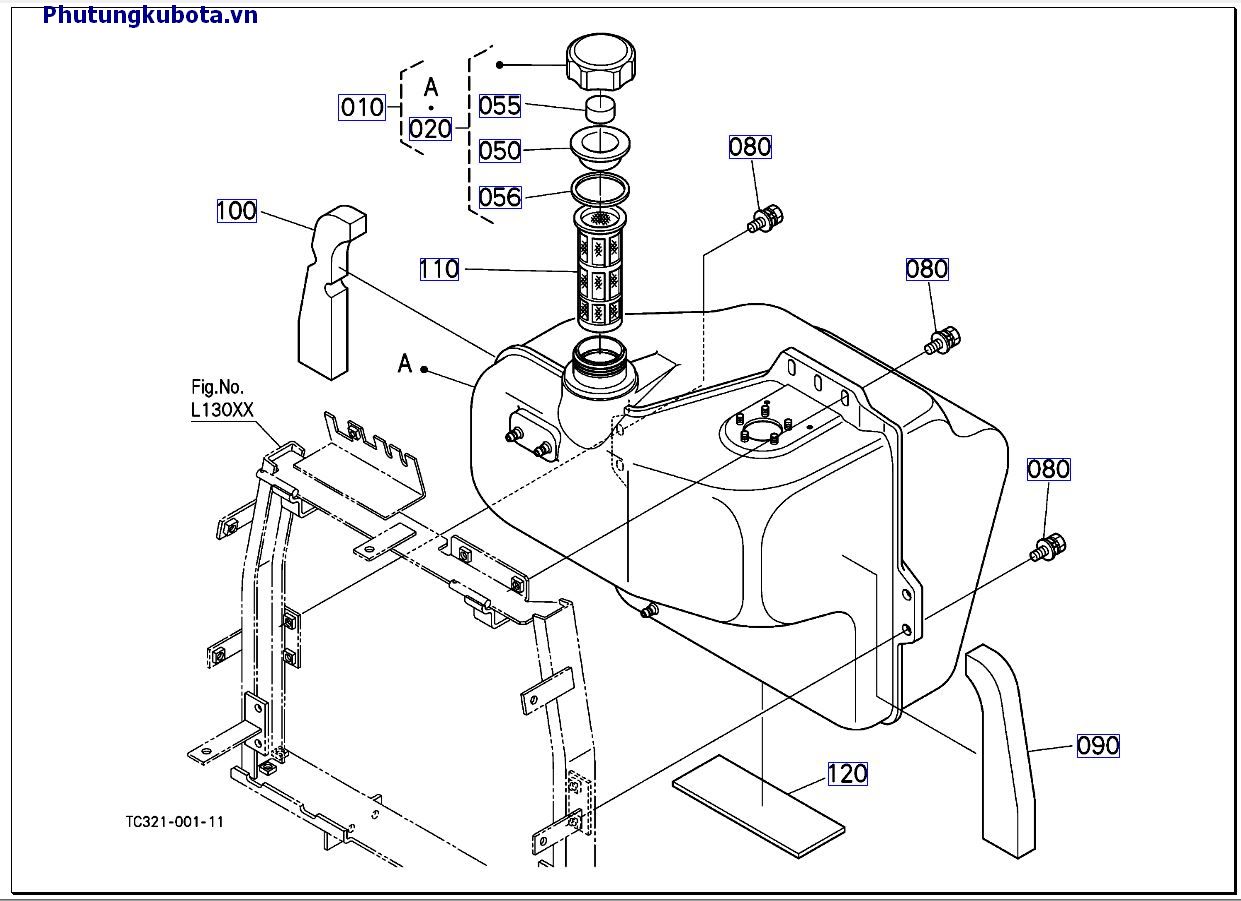 Phutungkubota.vn

010
A
020
055
050
056
080
100
110
080
A
Fig.No.
L130XX
080
090
120
TC321-001-11